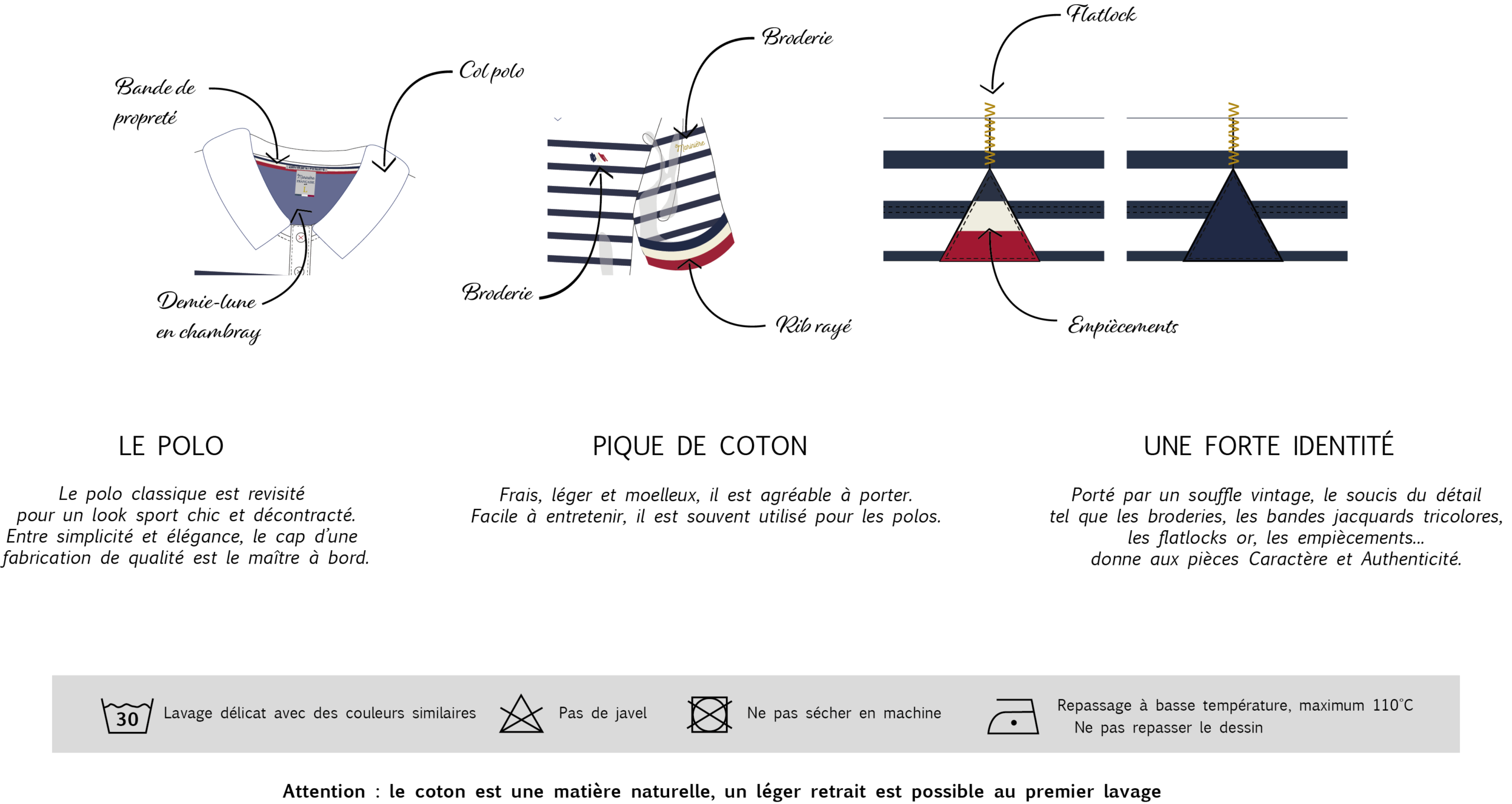 Bande de propreté

Col polo

Demie-lune en chambray

Broderie

Broderie

Rib rayé

Flatlock

Empiècements

LE POLO

Le polo classique est revisité pour un look sport chic et décontracté. Entre simplicité et élégance, le cap d'une fabrication de qualité est le maître à bord.

PIQUE DE COTON

Frais, léger et moelleux, il est agréable à porter. Facile à entretenir, il est souvent utilisé pour les polos.

UNE FORTE IDENTITÉ

Porté par un souffle vintage, le soucis du détail tel que les broderies, les bandes jacquards tricolores, les flatlocks or, les empiècements... donne aux pièces Caractère et Authenticité.

30 Lavage délicat avec des couleurs similaires

Pas de javel

Ne pas sécher en machine

Repassage à basse température, maximum 110°C
Ne pas repasser le dessin

Attention : le coton est une matière naturelle, un léger retrait est possible au premier lavage